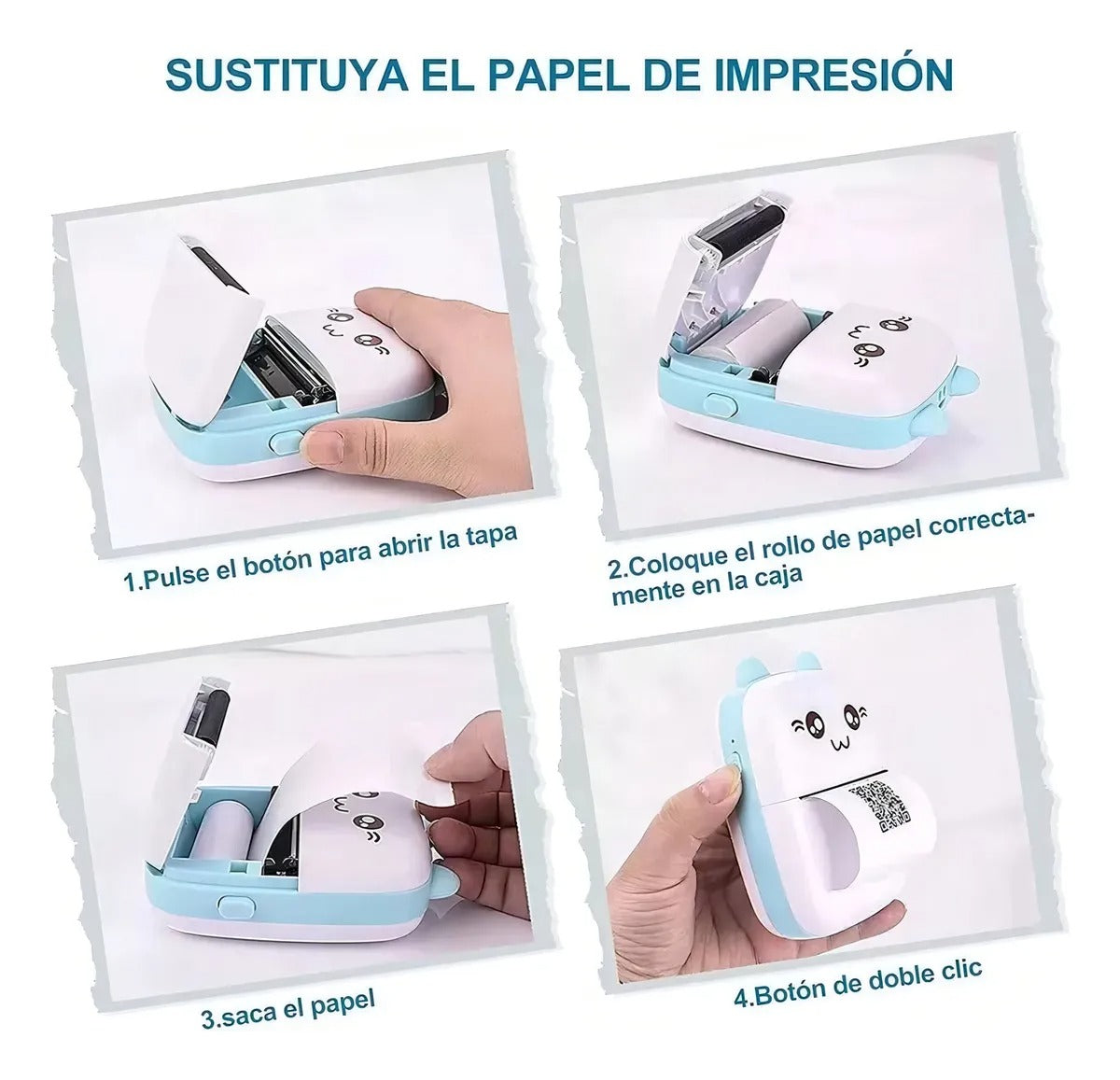 SUSTITUYA EL PAPEL DE IMPRESIÓN

1.Pulse el botón para abrir la tapa

2.Coloque el rollo de papel correctamente en la caja

3.saca el papel

4.Botón de doble clic